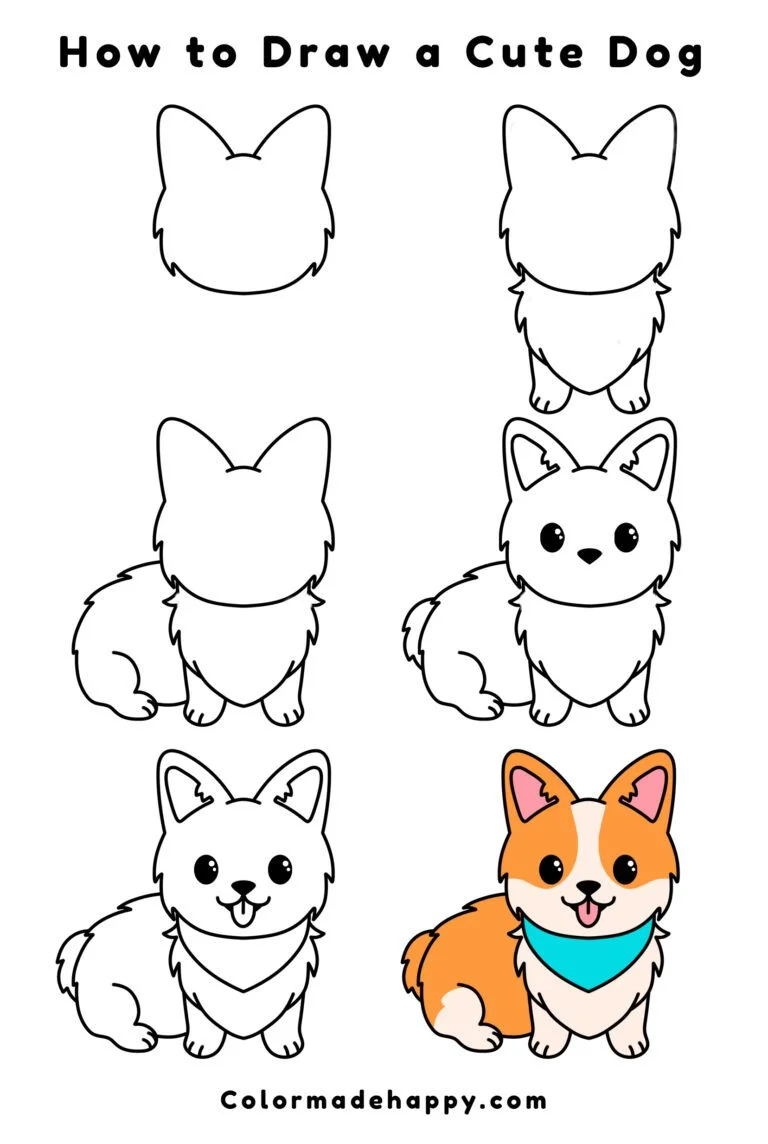 How to Draw a Cute Dog

Colormadehappy.com