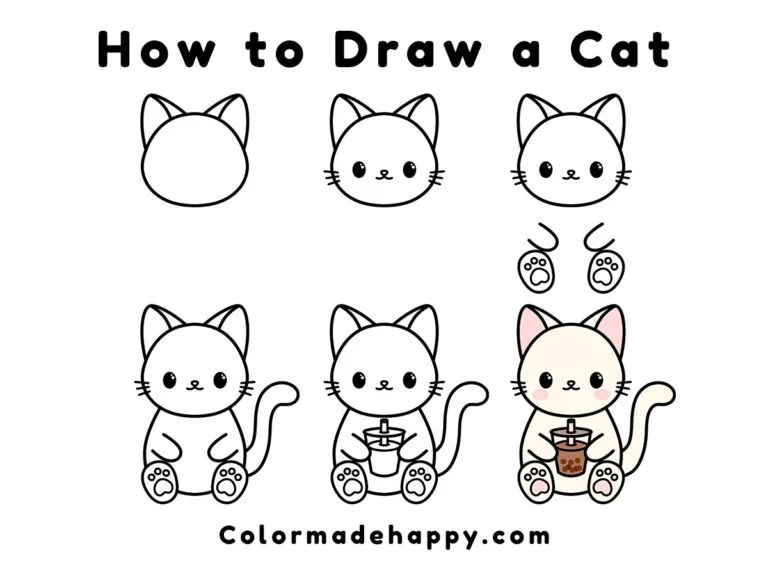 How to Draw a Cat

Colormadehappy.com